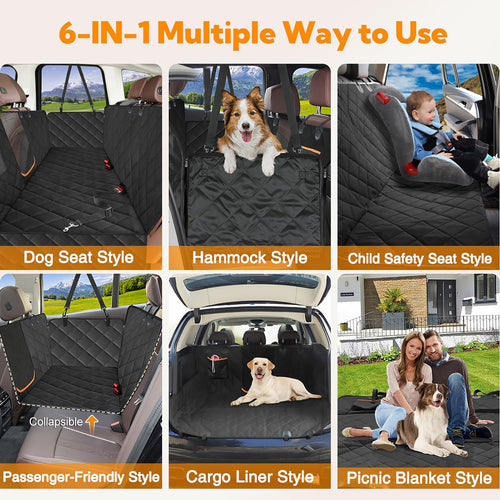 6-IN-1 Multiple Way to Use

Dog Seat Style

Hammock Style

Child Safety Seat Style

Collapsible

Passenger-Friendly Style

Cargo Liner Style

Picnic Blanket Style